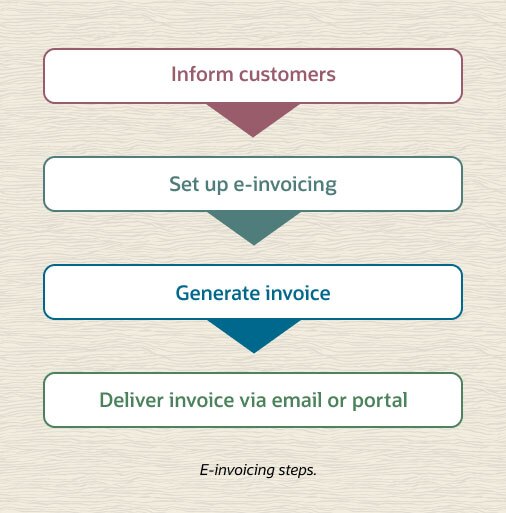 Inform customers

Set up e-invoicing

Generate invoice

Deliver invoice via email or portal

E-invoicing steps.