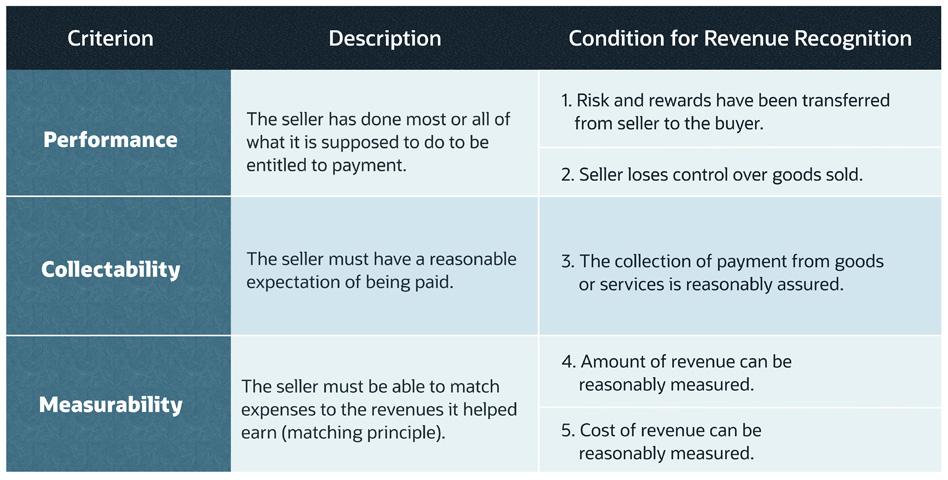 | Criterion | Description | Condition for Revenue Recognition |
|---|---|---|
| Performance | The seller has done most or all of what it is supposed to do to be entitled to payment. | 1. Risk and rewards have been transferred from seller to the buyer. |
| | | 2. Seller loses control over goods sold. |
| Collectability | The seller must have a reasonable expectation of being paid. | 3. The collection of payment from goods or services is reasonably assured. |
| Measurability | The seller must be able to match expenses to the revenues it helped earn (matching principle). | 4. Amount of revenue can be reasonably measured. |
| | | 5. Cost of revenue can be reasonably measured. |