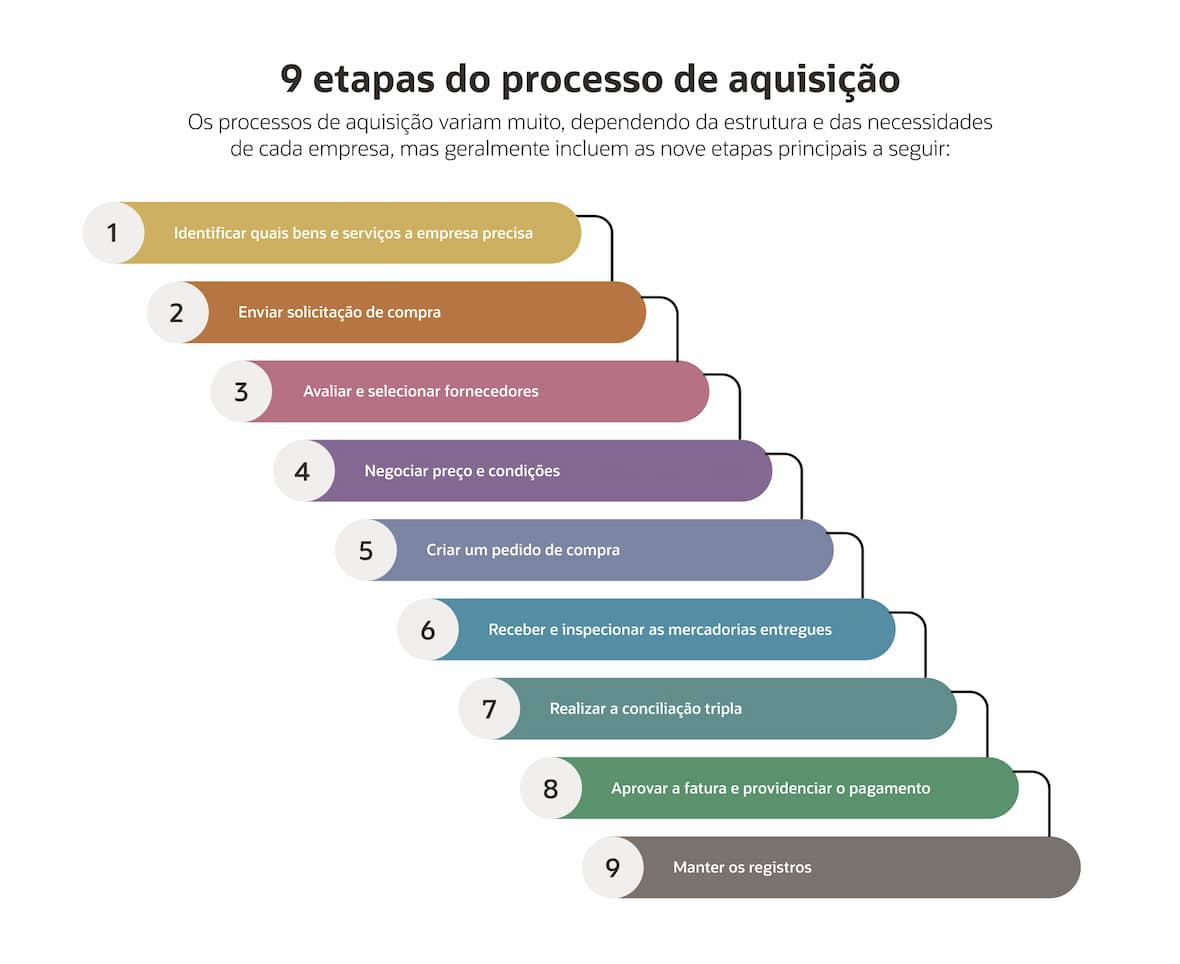 9 etapas do processo de aquisição

Os processos de aquisição variam muito, dependendo da estrutura e das necessidades de cada empresa, mas geralmente incluem as nove etapas principais a seguir:

1 Identificar quais bens e serviços a empresa precisa

2 Enviar solicitação de compra

3 Avaliar e selecionar fornecedores

4 Negociar preço e condições

5 Criar um pedido de compra

6 Receber e inspecionar as mercadorias entregues

7 Realizar a conciliação tripla

8 Aprovar a fatura e providenciar o pagamento

9 Manter os registros