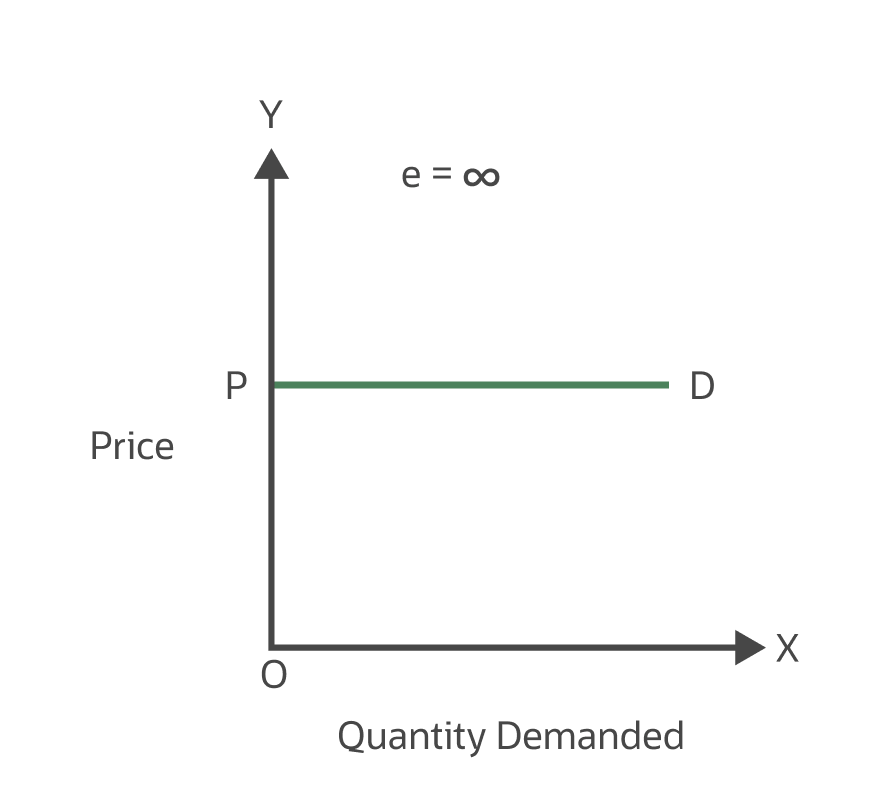 Y

$e = \infty$

P

D

Price

O

X

Quantity Demanded