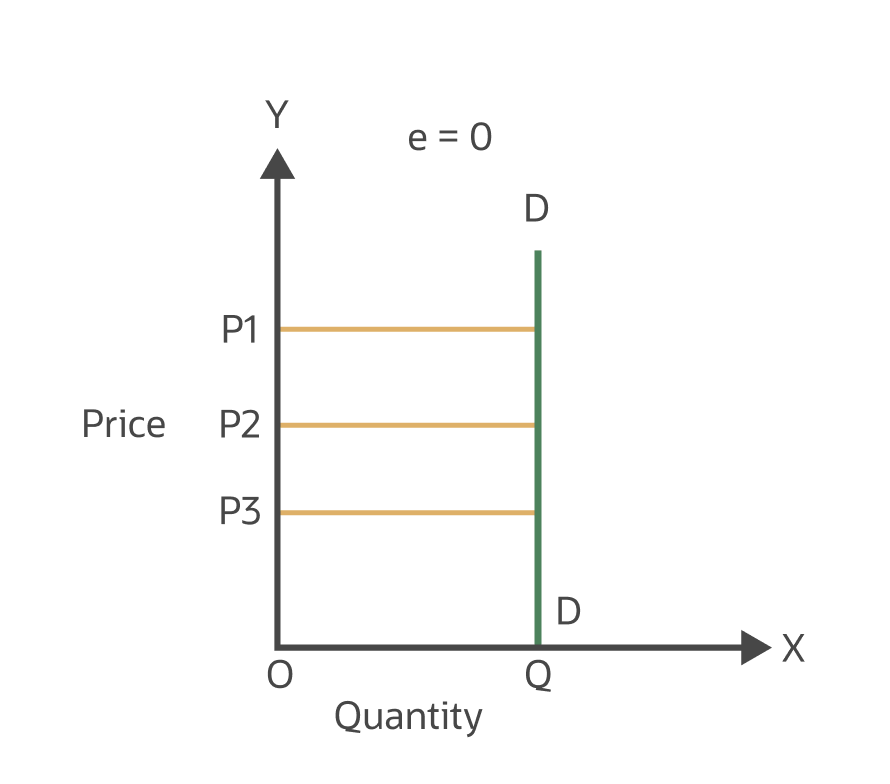 Y
e = 0
D
P1
Price P2
P3
D
X
O
Q
Quantity