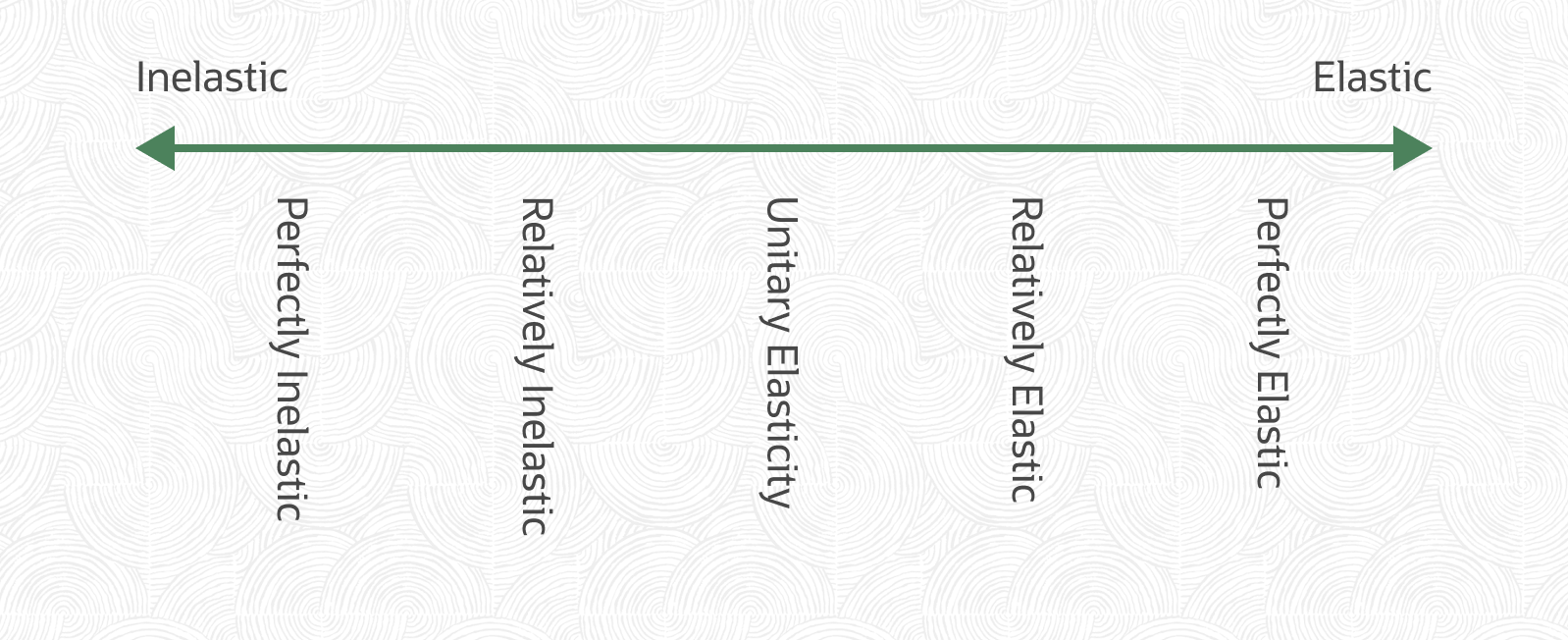 Inelastic

Elastic

Perfectly Inelastic

Relatively Inelastic

Unitary Elasticity

Relatively Elastic

Perfectly Elastic