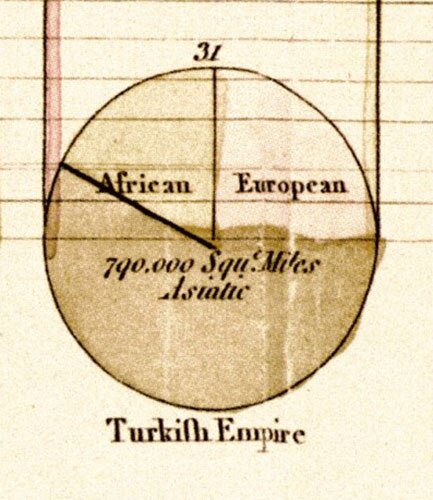 31

African European

790.000 Squ.e Miles
Asiatic

Turkish Empire