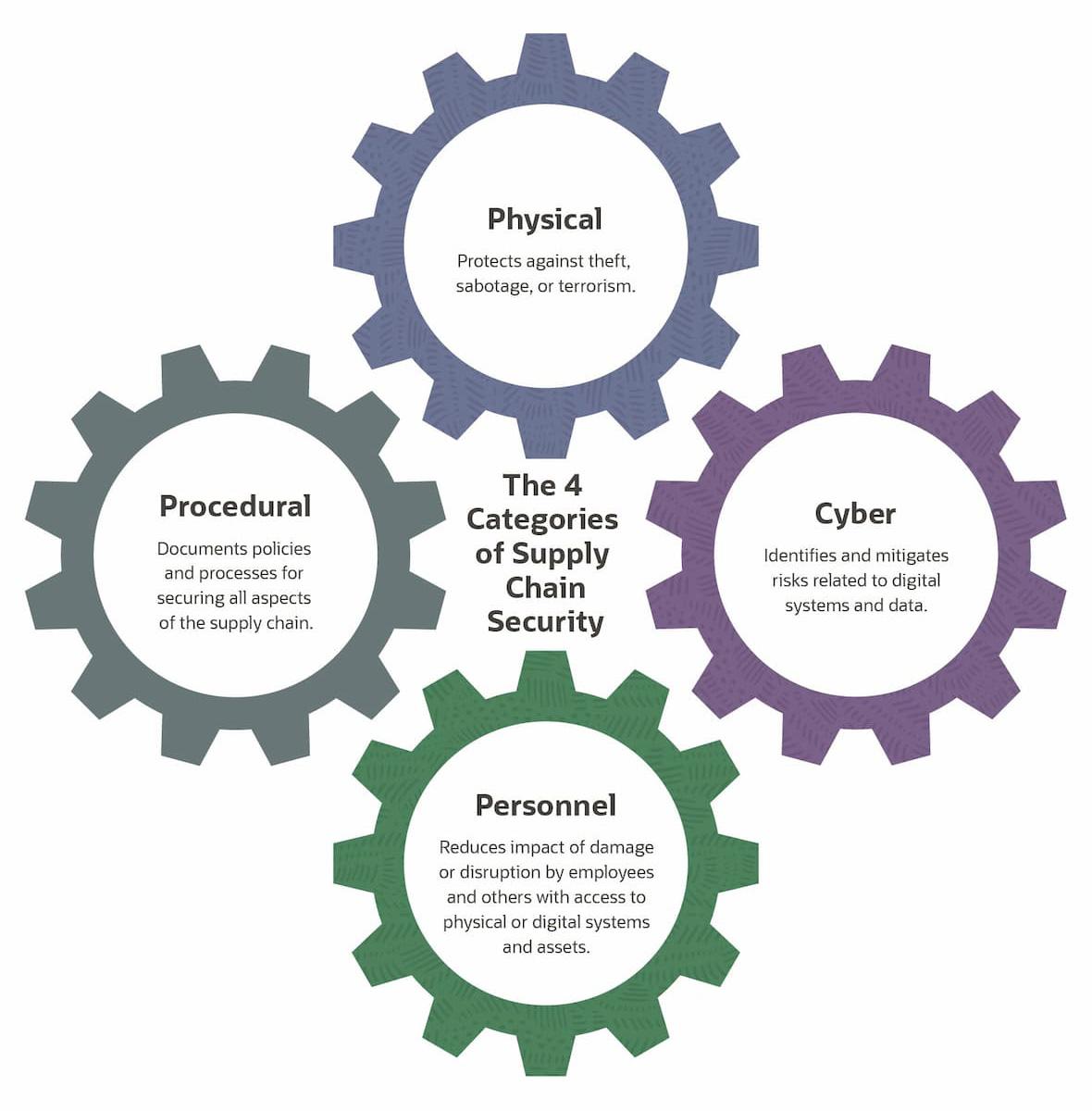 Physical

Protects against theft, sabotage, or terrorism.

Procedural

Documents policies and processes for securing all aspects of the supply chain.

The 4 Categories of Supply Chain Security

Cyber

Identifies and mitigates risks related to digital systems and data.

Personnel

Reduces impact of damage or disruption by employees and others with access to physical or digital systems and assets.