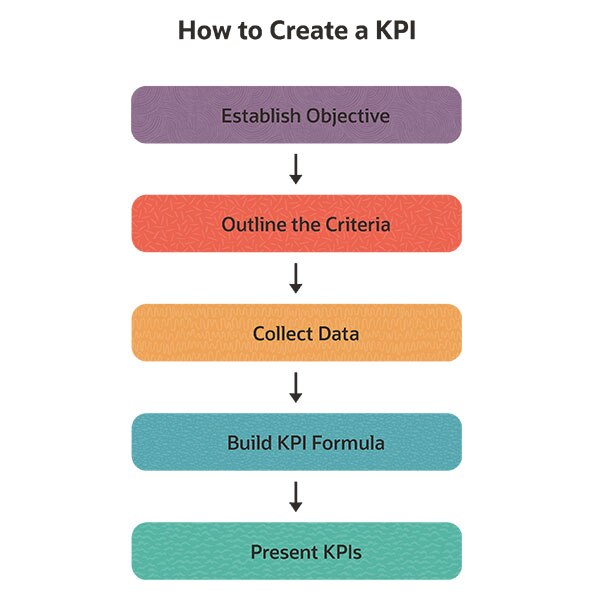 How to Create a KPI

Establish Objective

Outline the Criteria

Collect Data

Build KPI Formula

Present KPIs