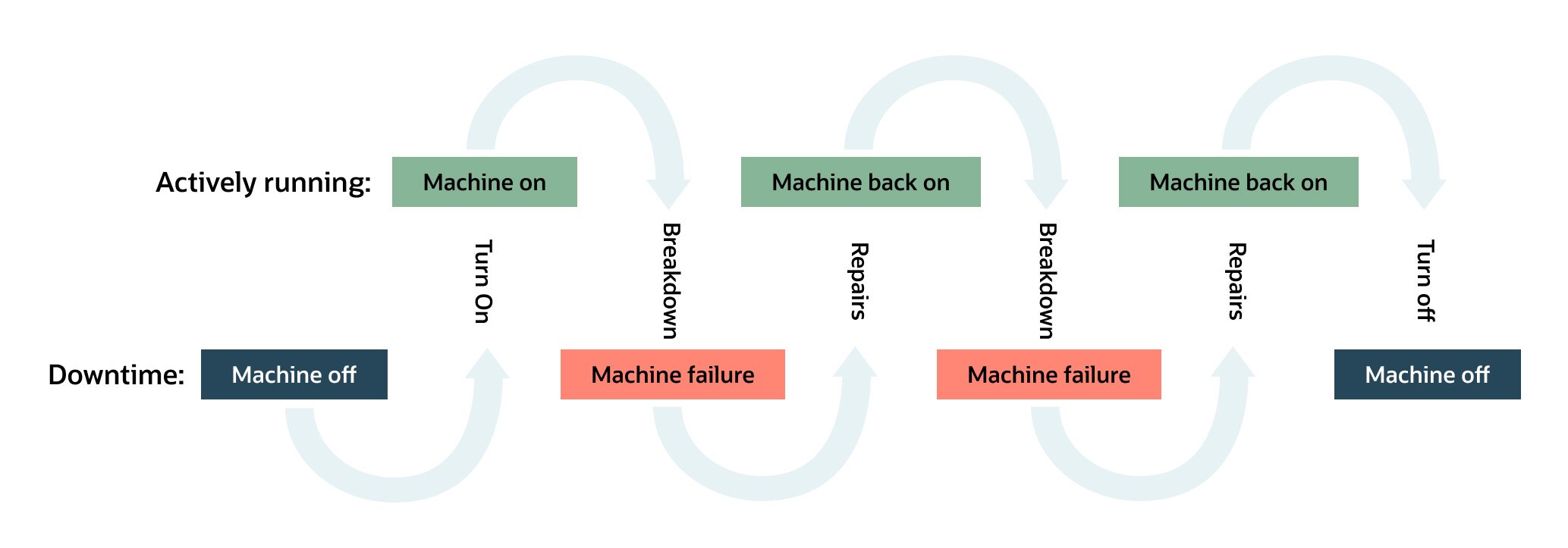 Actively running:
Machine on
Machine back on
Machine back on

Turn On
Breakdown
Repairs
Breakdown
Repairs
Turn off

Downtime:
Machine off
Machine failure
Machine failure
Machine off