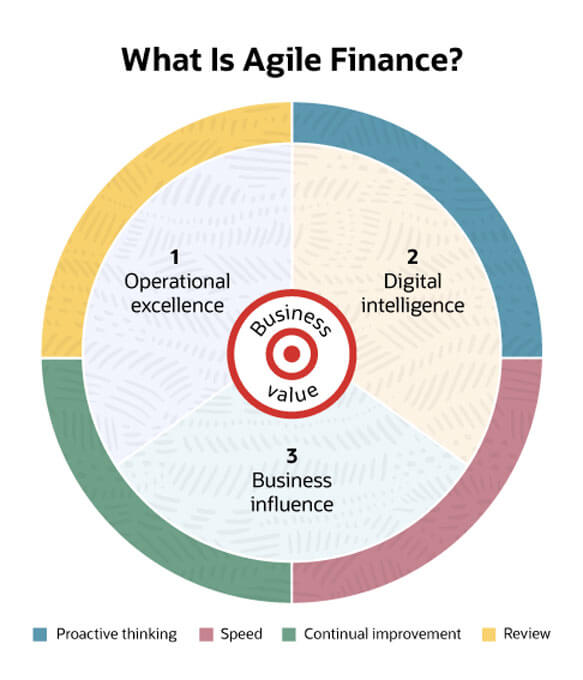 What Is Agile Finance?

1
Operational excellence

2
Digital intelligence

Business value

3
Business influence

Proactive thinking
Speed
Continual improvement
Review