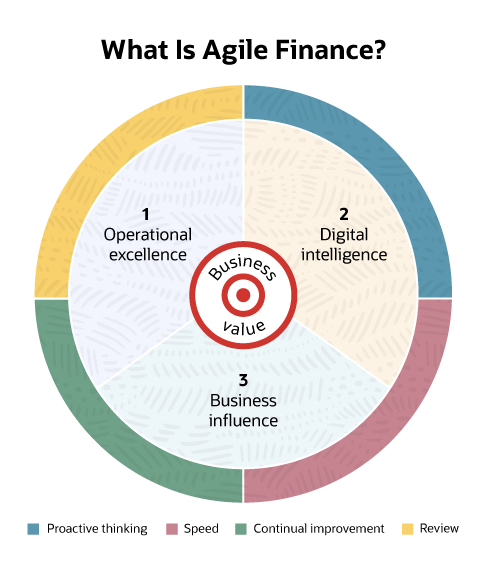 What Is Agile Finance?

1
Operational excellence

2
Digital intelligence

Business value

3
Business influence

Proactive thinking
Speed
Continual improvement
Review