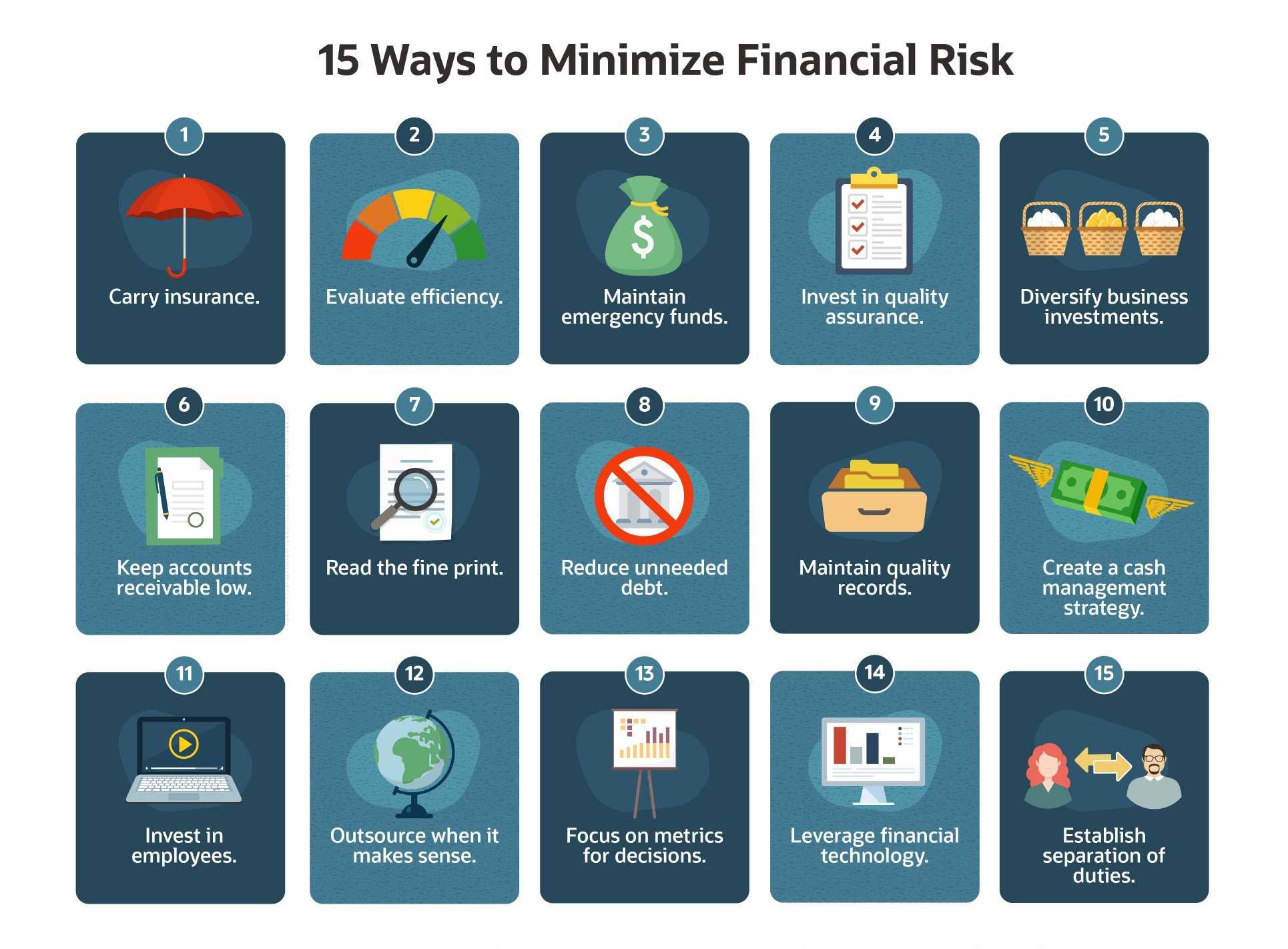 15 Ways to Minimize Financial Risk

1
Carry insurance.

2
Evaluate efficiency.

3
$
Maintain emergency funds.

4
Invest in quality assurance.

5
Diversify business investments.

6
Keep accounts receivable low.

7
Read the fine print.

8
Reduce unneeded debt.

9
Maintain quality records.

10
Create a cash management strategy.

11
Invest in employees.

12
Outsource when it makes sense.

13
Focus on metrics for decisions.

14
Leverage financial technology.

15
Establish separation of duties.