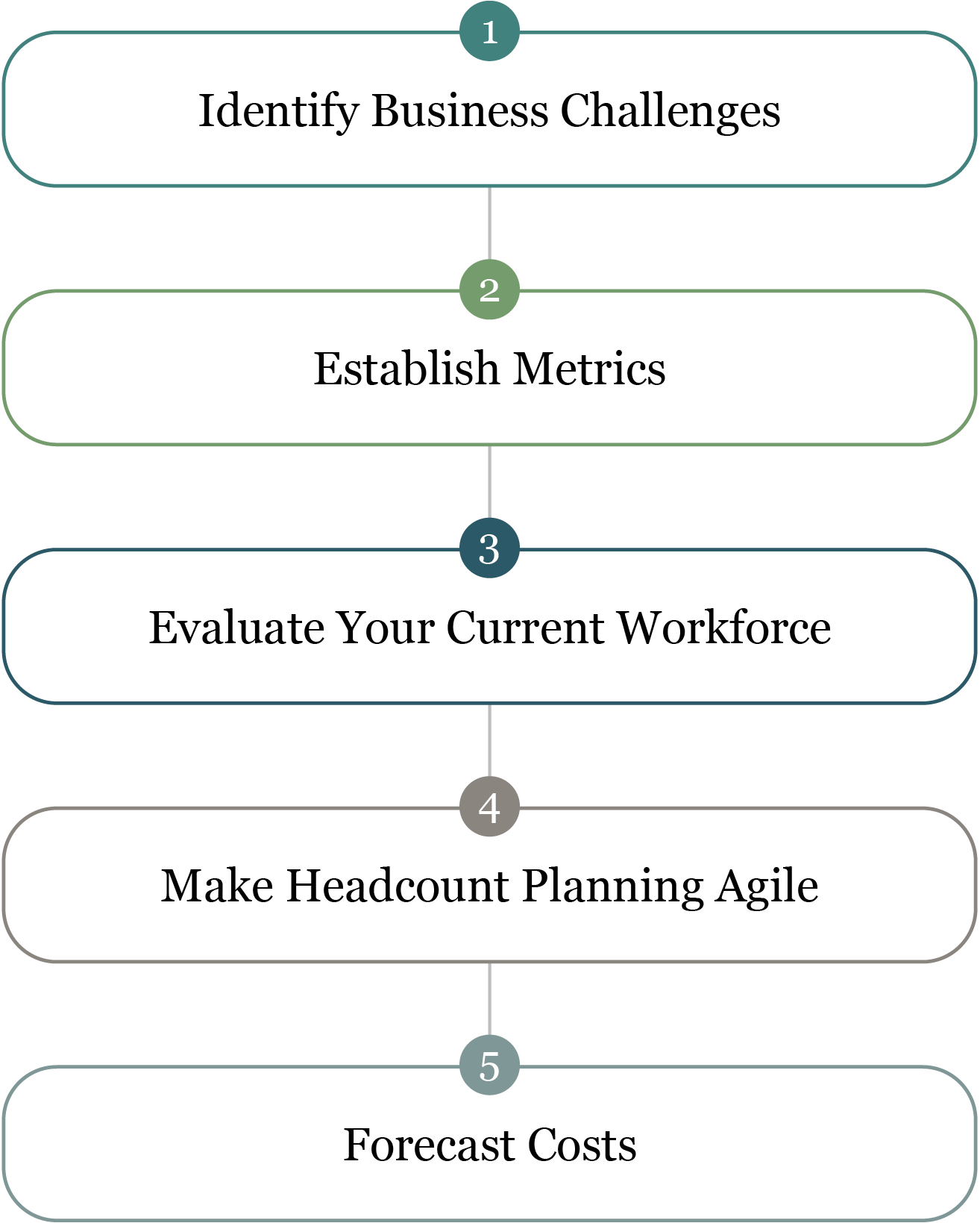 1
Identify Business Challenges

2
Establish Metrics

3
Evaluate Your Current Workforce

4
Make Headcount Planning Agile

5
Forecast Costs