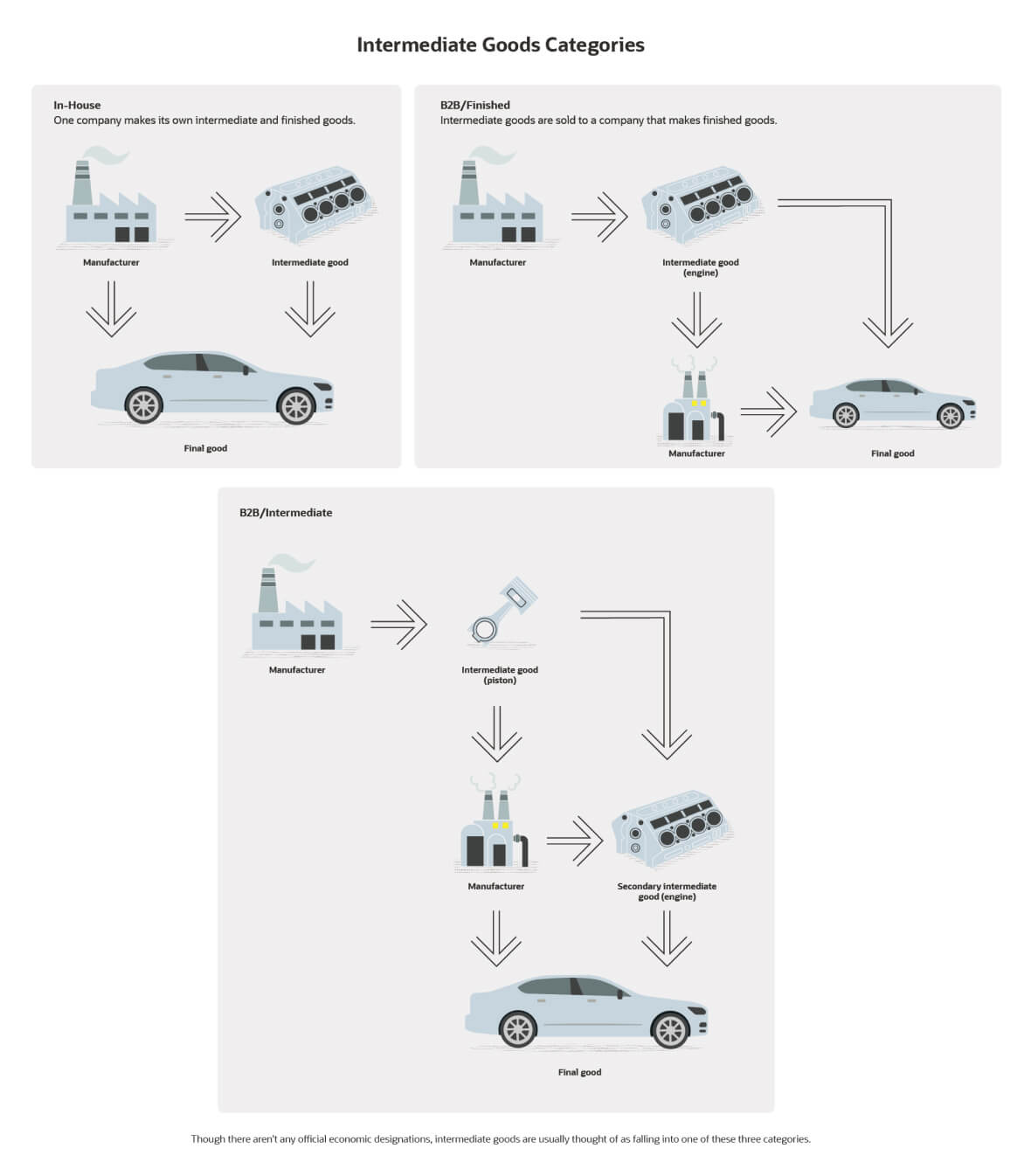 Intermediate Goods Categories

In-House
One company makes its own intermediate and finished goods.

Manufacturer

Intermediate good

Final good

B2B/Finished
Intermediate goods are sold to a company that makes finished goods.

Manufacturer

Intermediate good (engine)

Manufacturer

Final good

B2B/Intermediate

Manufacturer

Intermediate good (piston)

Manufacturer

Secondary intermediate good (engine)

Final good

Though there aren't any official economic designations, intermediate goods are usually thought of as falling into one of these three categories.