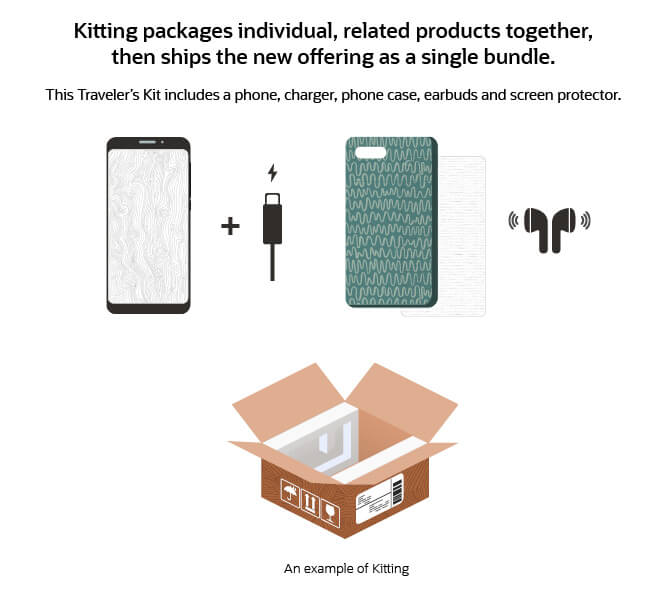 Kitting packages individual, related products together, then ships the new offering as a single bundle.

This Traveler's Kit includes a phone, charger, phone case, earbuds and screen protector.

+

An example of Kitting