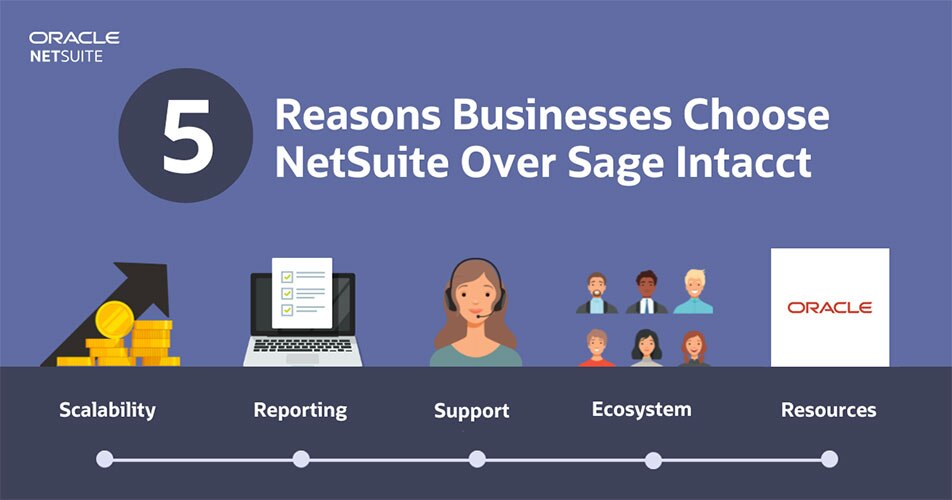 ORACLE
NETSUITE

5 Reasons Businesses Choose NetSuite Over Sage Intacct

ORACLE

Scalability

Reporting

Support

Ecosystem

Resources